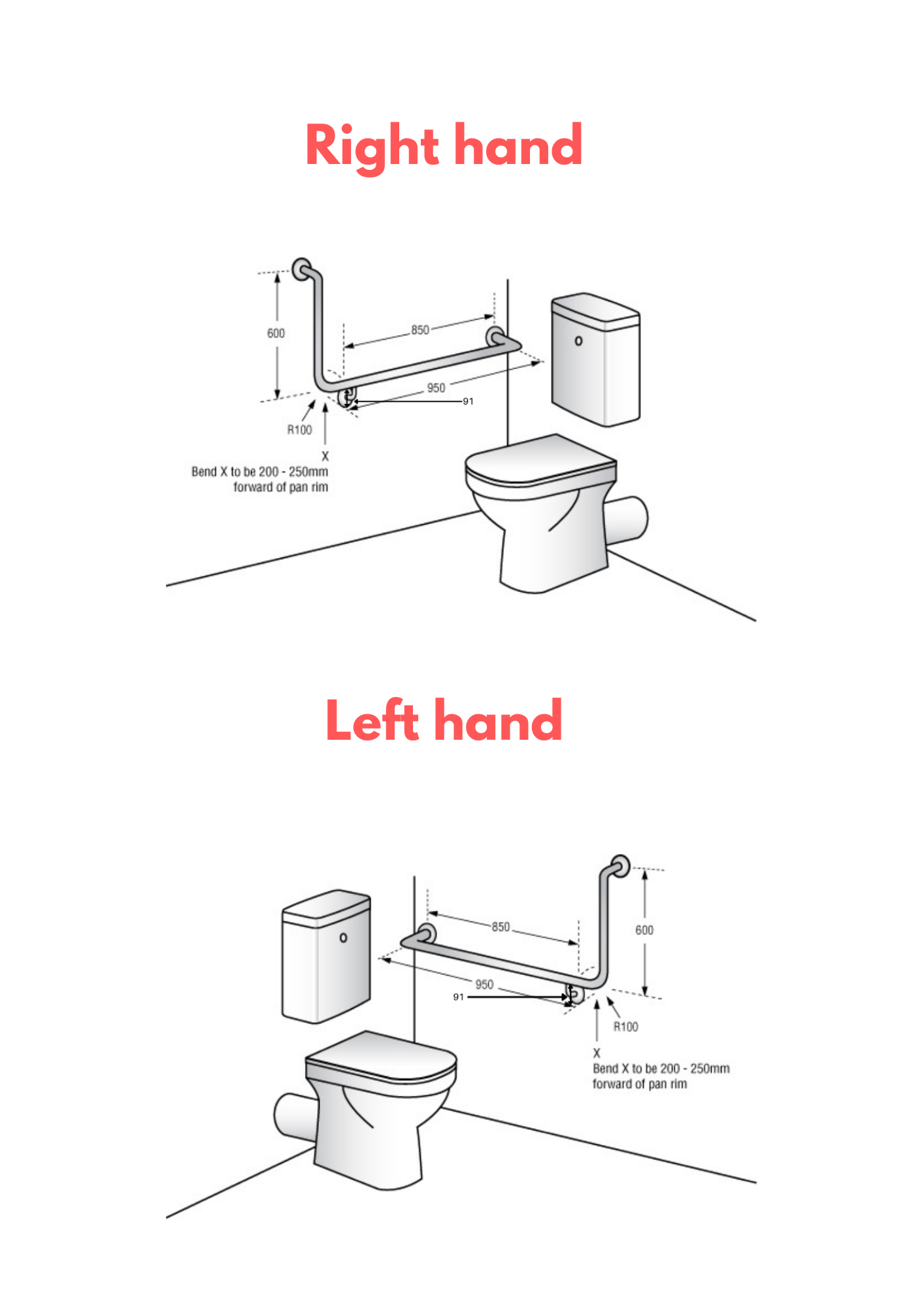 Right hand

600

850

950

91

R100

X

Bend X to be 200 - 250mm forward of pan rim

Left hand

850

600

950

91

R100

X

Bend X to be 200 - 250mm forward of pan rim