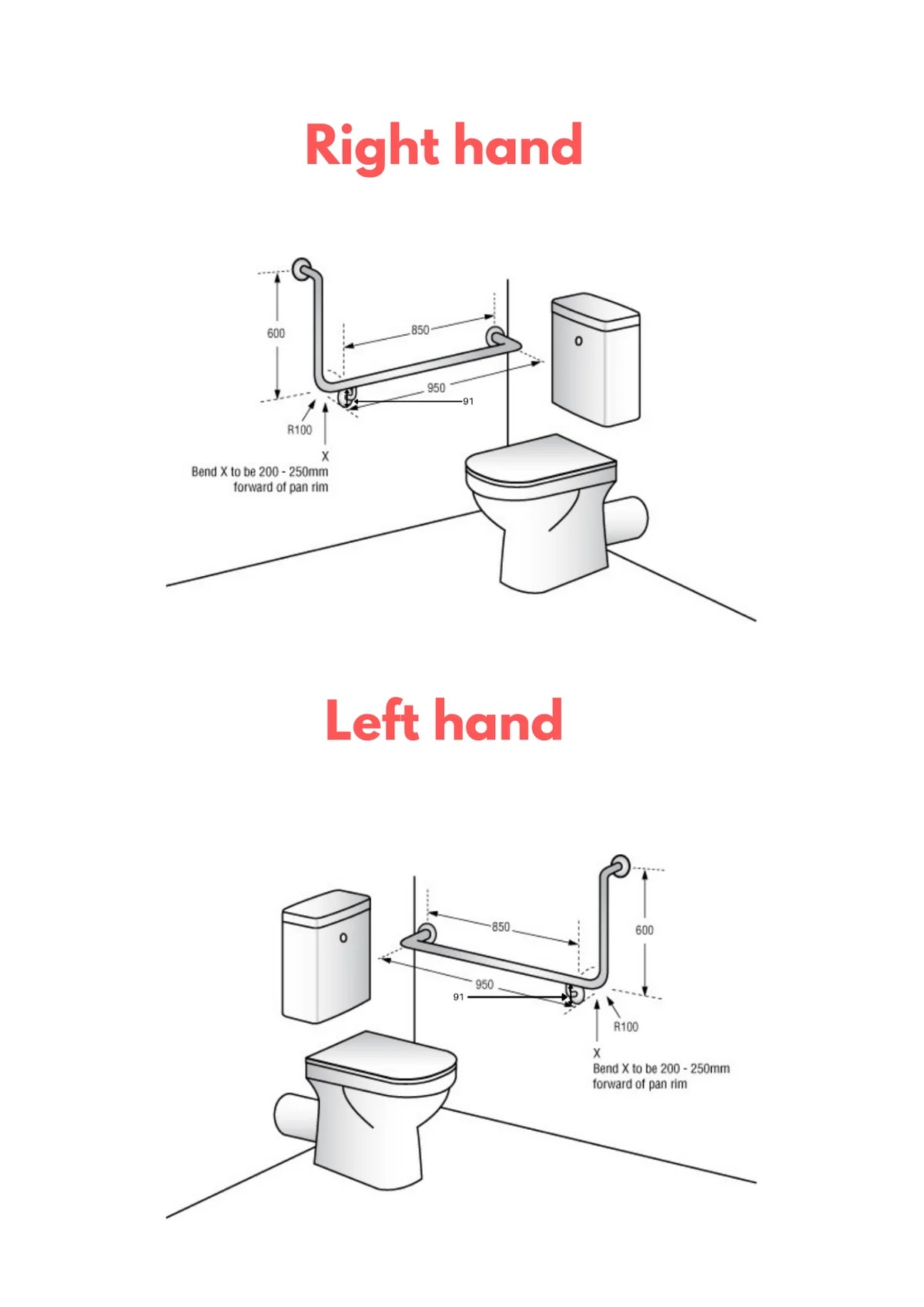 Right hand

600

850

950

91

R100

X
Bend X to be 200 - 250mm forward of pan rim

Left hand

850

600

950

91

R100

X
Bend X to be 200 - 250mm forward of pan rim