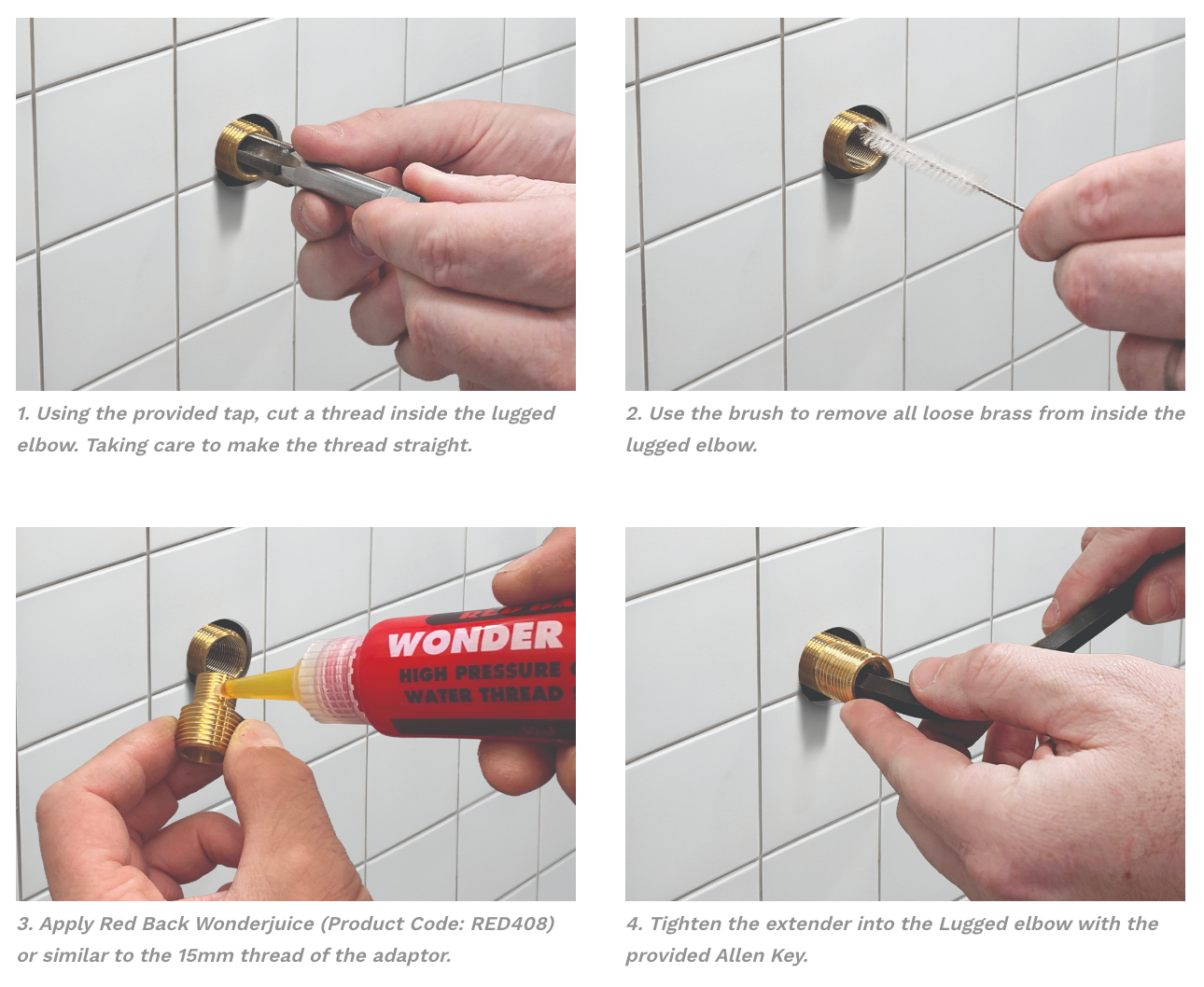 1. Using the provided tap, cut a thread inside the lugged elbow. Taking care to make the thread straight.

2. Use the brush to remove all loose brass from inside the lugged elbow.

WONDER
HIGH PRESSURE
WATER THREAD

3. Apply Red Back Wonderjuice (Product Code: RED408) or similar to the 15mm thread of the adaptor.

4. Tighten the extender into the Lugged elbow with the provided Allen Key.