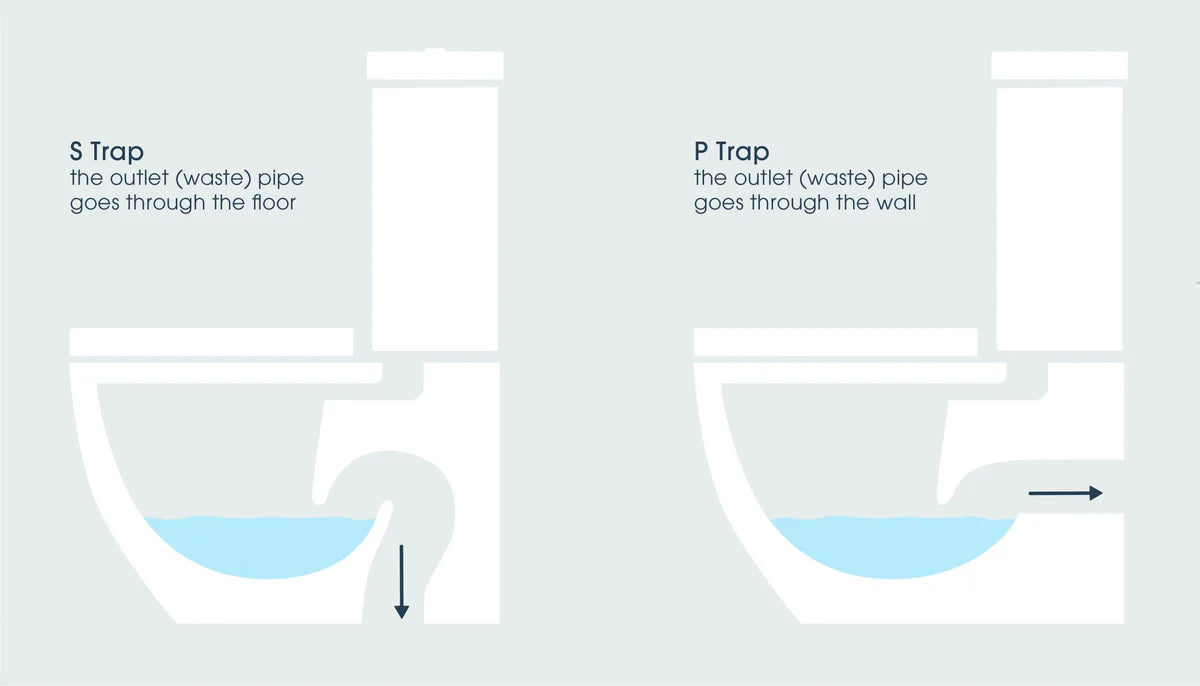 S Trap
the outlet (waste) pipe goes through the floor

P Trap
the outlet (waste) pipe goes through the wall