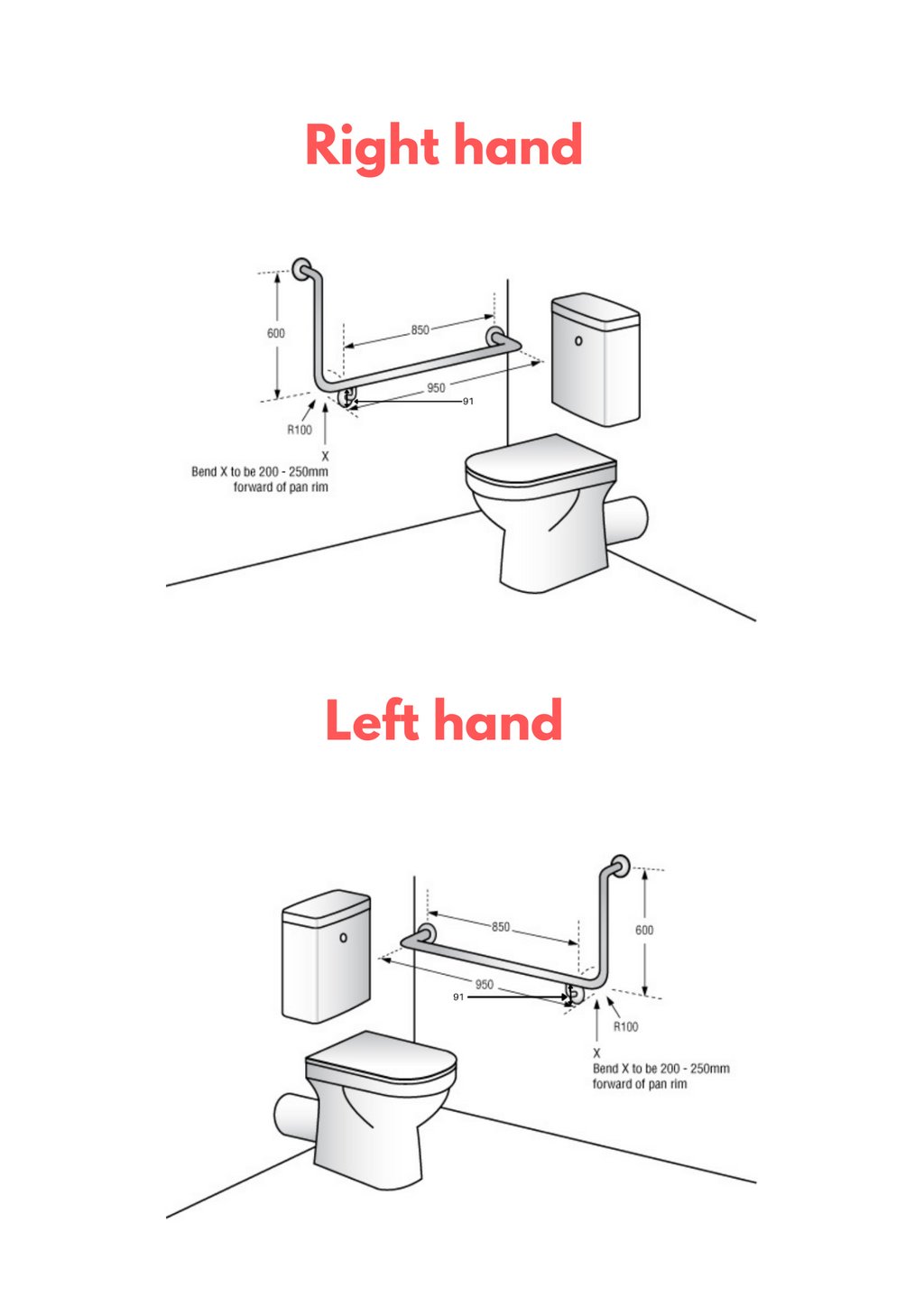 Right hand

600
850
950
91
R100
X
Bend X to be 200 - 250mm forward of pan rim

Left hand

850
600
950
91
R100
X
Bend X to be 200 - 250mm forward of pan rim