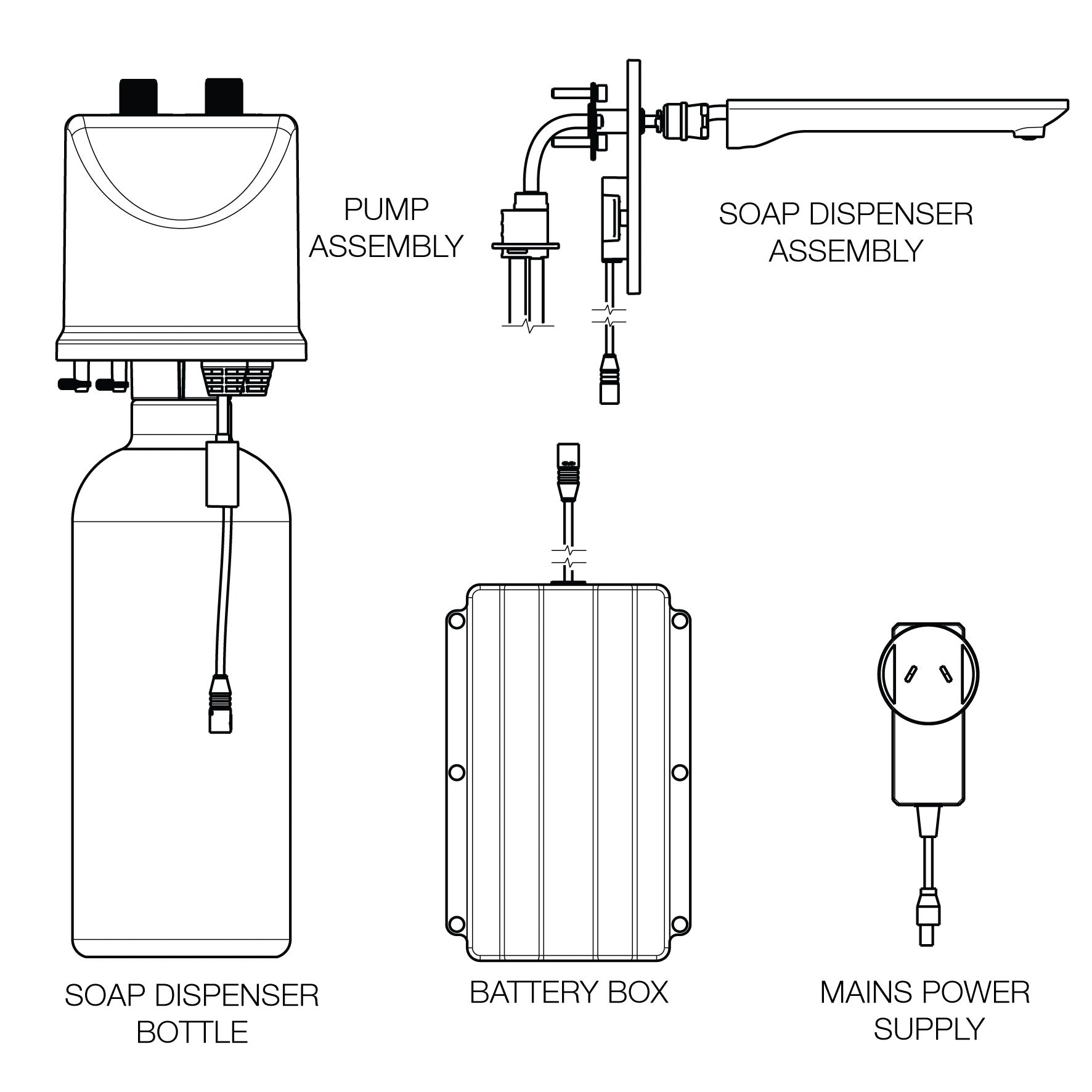 PUMP
ASSEMBLY

SOAP DISPENSER
ASSEMBLY

SOAP DISPENSER
BOTTLE

BATTERY BOX

MAINS POWER
SUPPLY