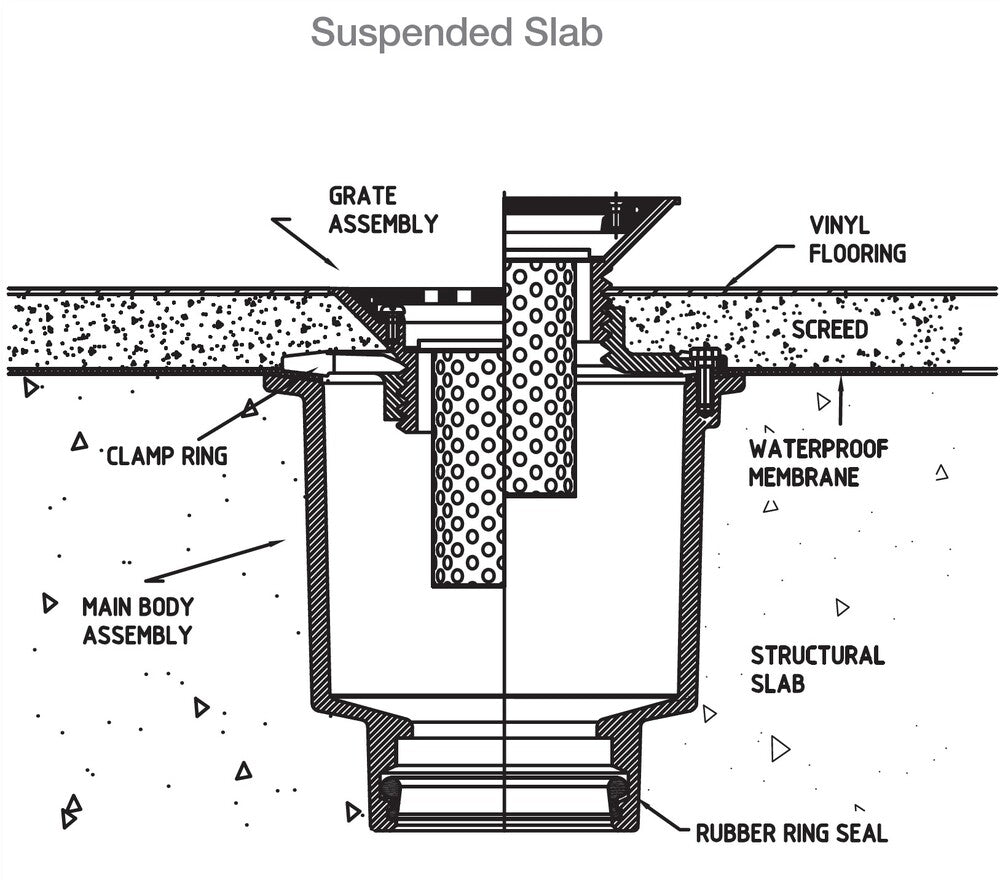 Suspended Slab

GRATE ASSEMBLY

VINYL FLOORING

SCREED

CLAMP RING

WATERPROOF MEMBRANE

MAIN BODY ASSEMBLY

STRUCTURAL SLAB

RUBBER RING SEAL