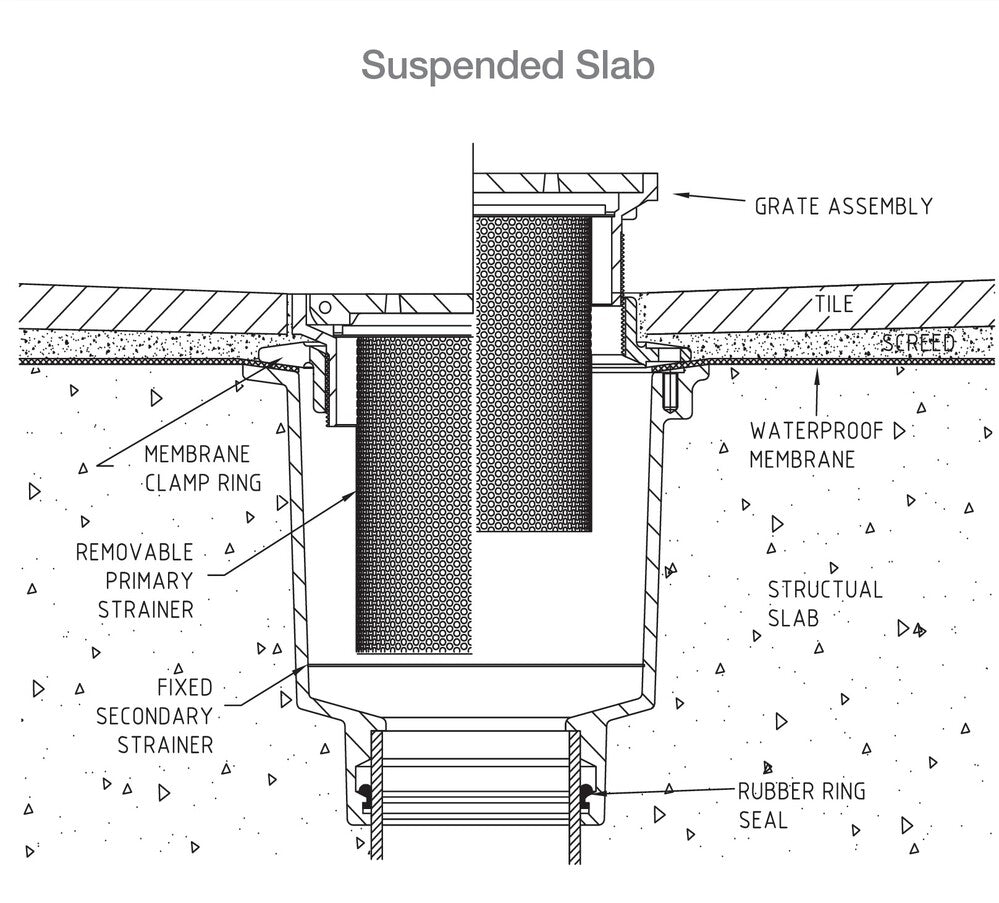 Suspended Slab

GRATE ASSEMBLY

TILE

SCREED

WATERPROOF MEMBRANE

MEMBRANE CLAMP RING

REMOVABLE PRIMARY STRAINER

STRUCTUAL SLAB

FIXED SECONDARY STRAINER

RUBBER RING SEAL