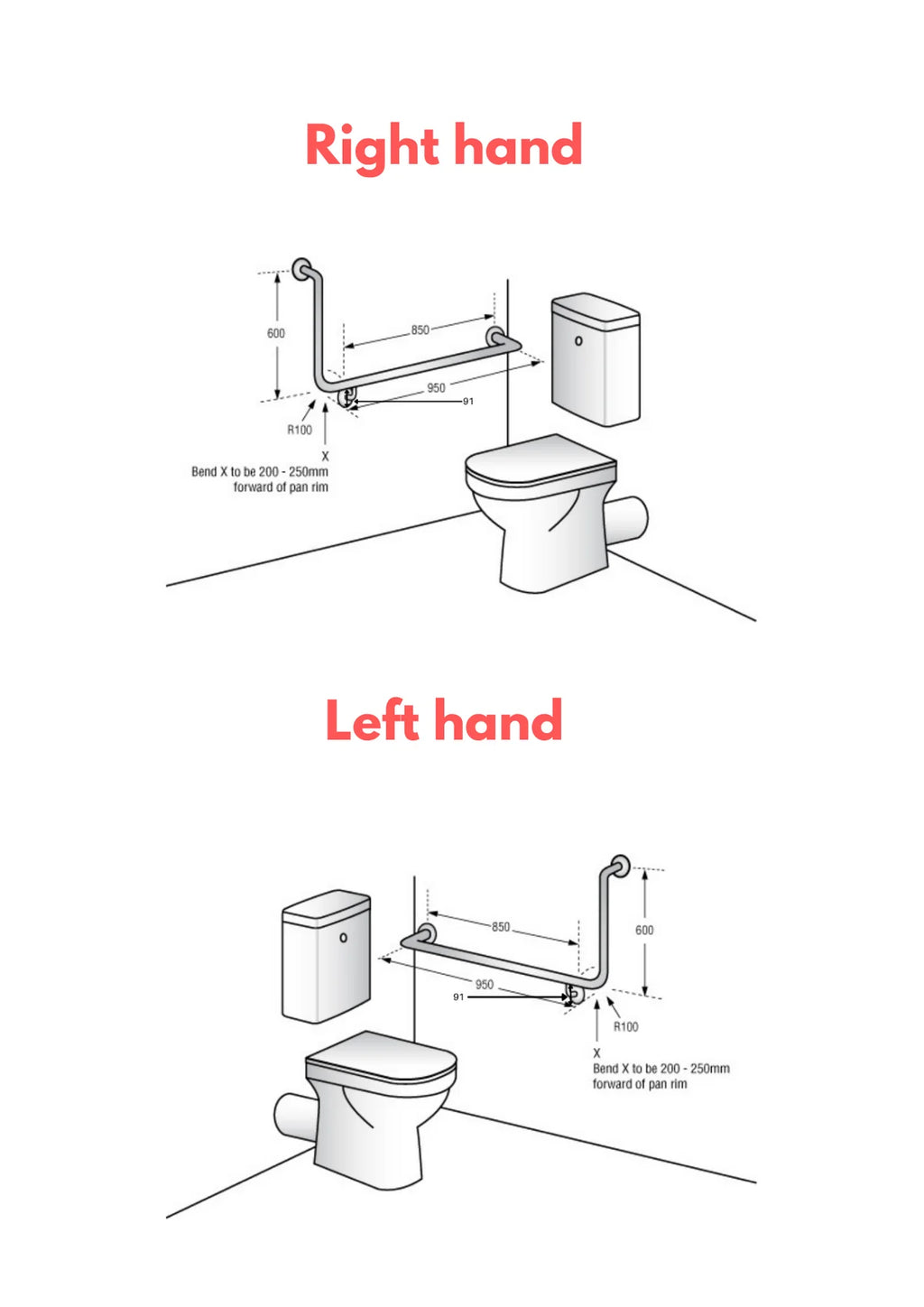 Right hand

600

850

950

91

R100

X

Bend X to be 200 - 250mm forward of pan rim

Left hand

850

600

950

91

R100

X

Bend X to be 200 - 250mm forward of pan rim