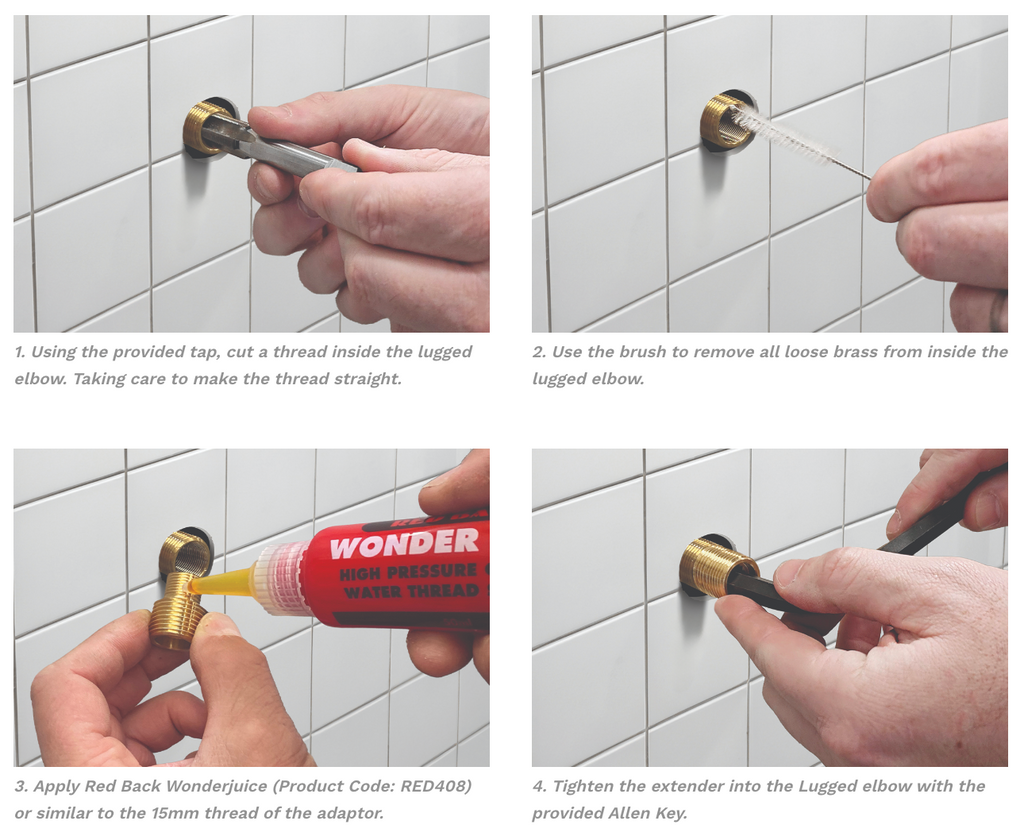 1. Using the provided tap, cut a thread inside the lugged elbow. Taking care to make the thread straight.

2. Use the brush to remove all loose brass from inside the lugged elbow.

WONDER
HIGH PRESSURE
WATER THREAD

3. Apply Red Back Wonderjuice (Product Code: RED408) or similar to the 15mm thread of the adaptor.

4. Tighten the extender into the Lugged elbow with the provided Allen Key.