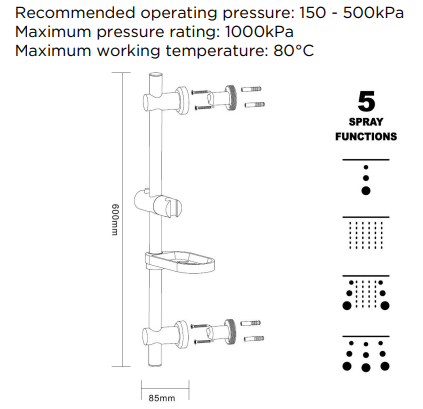 Recommended operating pressure: 150 - 500kPa
Maximum pressure rating: 1000kPa
Maximum working temperature: 80°C

600mm

85mm

5
SPRAY
FUNCTIONS