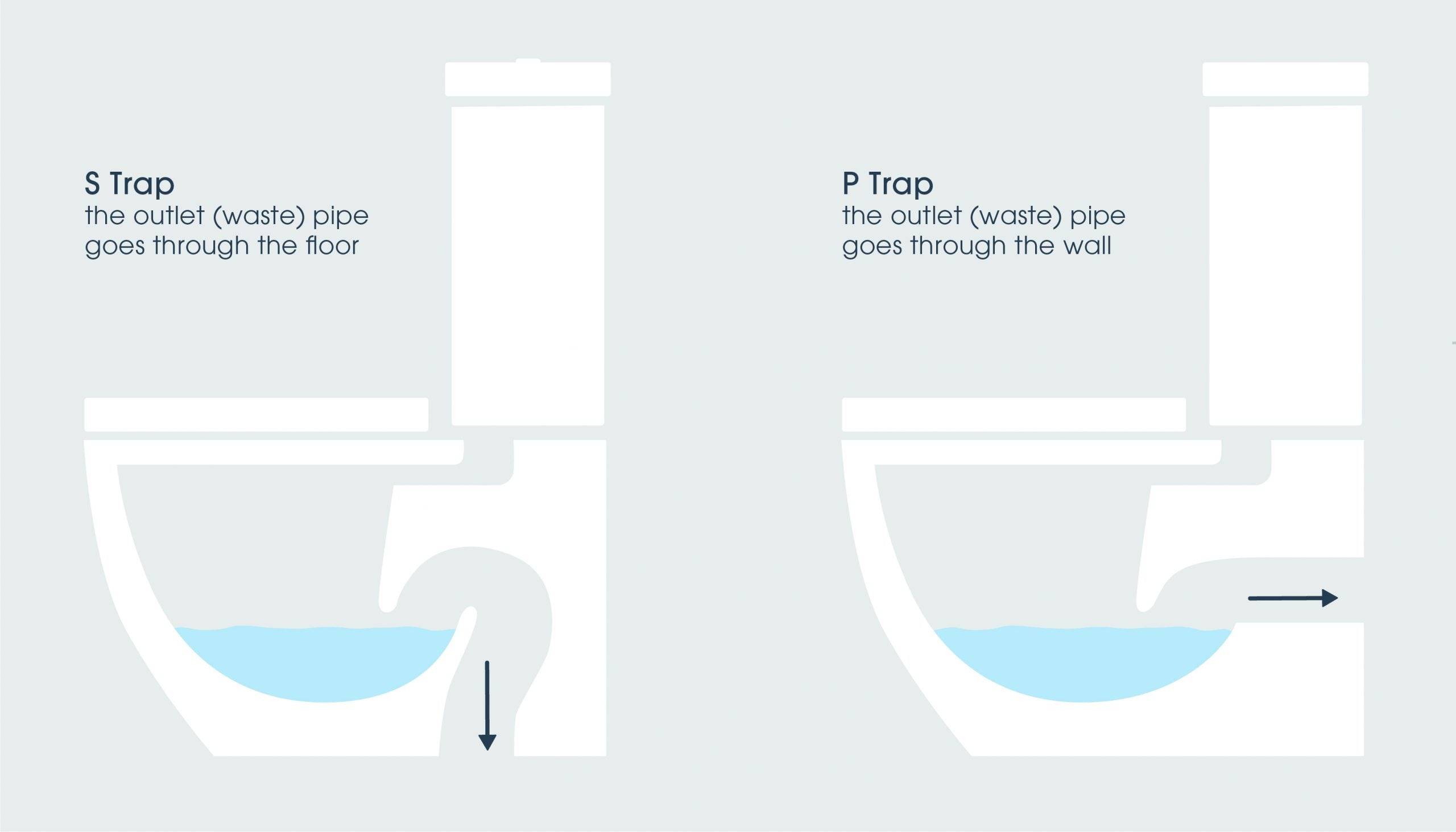 S Trap
the outlet (waste) pipe goes through the floor

P Trap
the outlet (waste) pipe goes through the wall